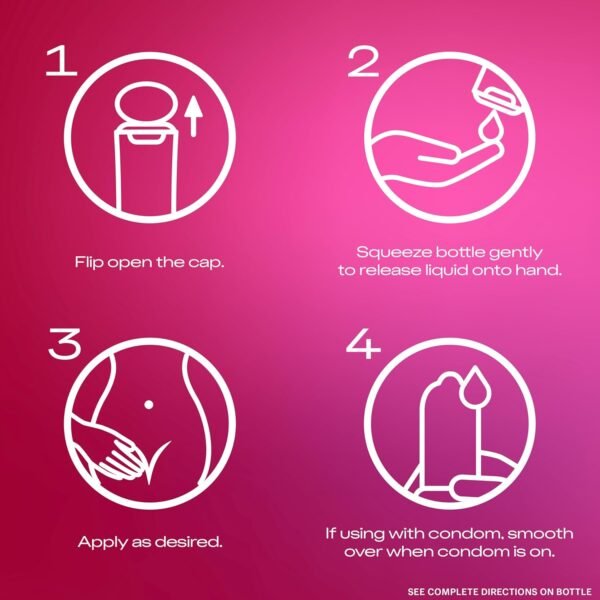 1

Flip open the cap.

2

Squeeze bottle gently to release liquid onto hand.

3

Apply as desired.

4

If using with condom, smooth over when condom is on.

SEE COMPLETE DIRECTIONS ON BOTTLE